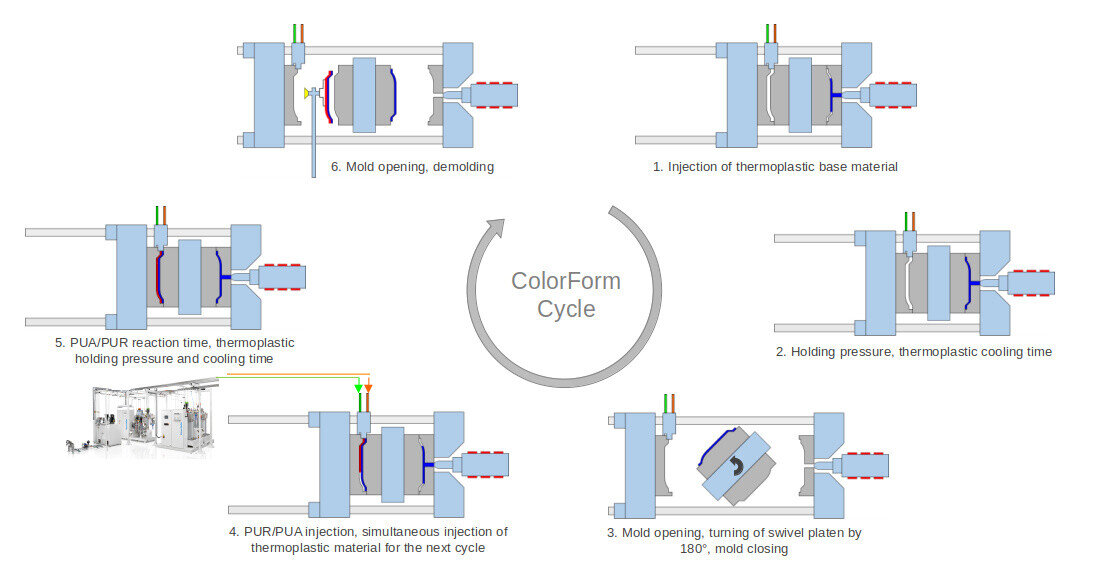 6. Mold opening, demolding

1. Injection of thermoplastic base material

5. PUA/PUR reaction time, thermoplastic holding pressure and cooling time

ColorForm Cycle

2. Holding pressure, thermoplastic cooling time

4. PUR/PUA injection, simultaneous injection of thermoplastic material for the next cycle

3. Mold opening, turning of swivel platen by 180°, mold closing